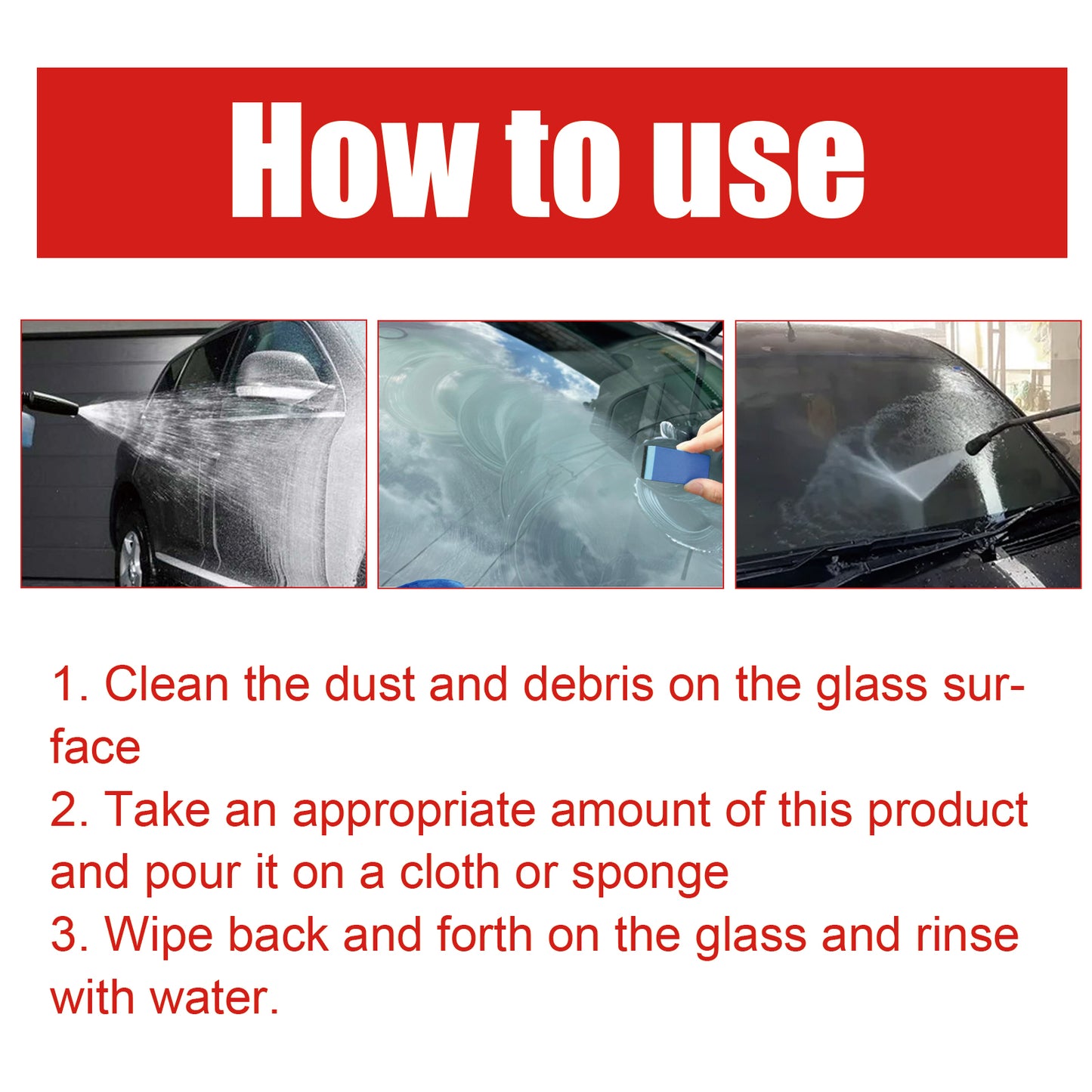 How to use

1. Clean the dust and debris on the glass surface
2. Take an appropriate amount of this product and pour it on a cloth or sponge
3. Wipe back and forth on the glass and rinse with water.