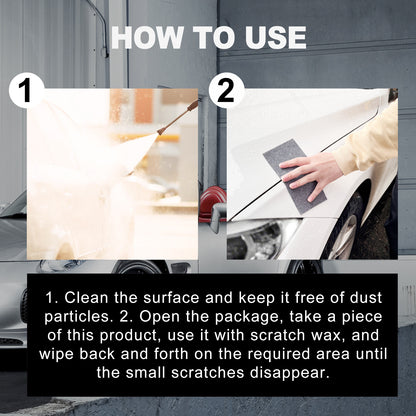 HOW TO USE

1

2

1. Clean the surface and keep it free of dust particles. 2. Open the package, take a piece of this product, use it with scratch wax, and wipe back and forth on the required area until the small scratches disappear.