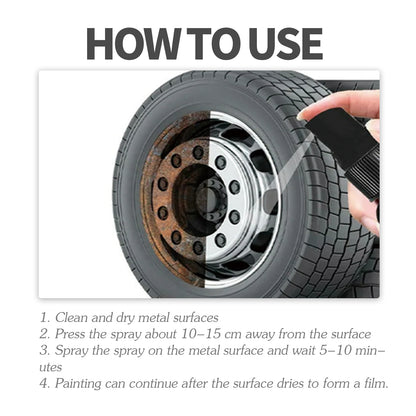 HOW TO USE

1. Clean and dry metal surfaces
2. Press the spray about 10–15 cm away from the surface
3. Spray the spray on the metal surface and wait 5–10 minutes
4. Painting can continue after the surface dries to form a film.