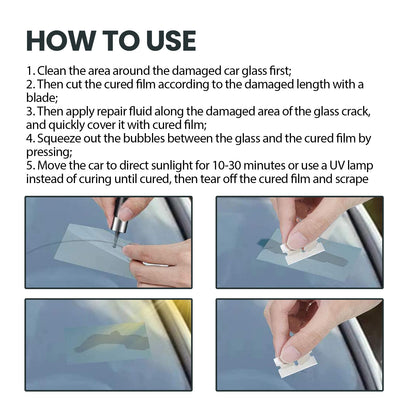 HOW TO USE

1. Clean the area around the damaged car glass first;
2. Then cut the cured film according to the damaged length with a blade;
3. Then apply repair fluid along the damaged area of the glass crack, and quickly cover it with cured film;
4. Squeeze out the bubbles between the glass and the cured film by pressing;
5. Move the car to direct sunlight for 10-30 minutes or use a UV lamp instead of curing until cured, then tear off the cured film and scrape