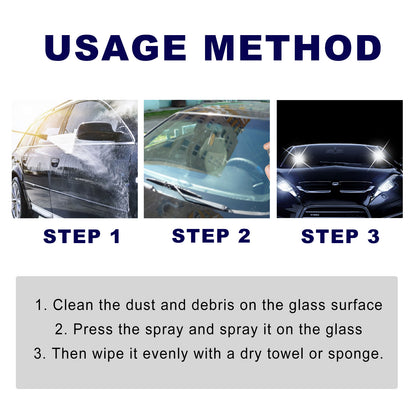 USAGE METHOD

STEP 1

STEP 2

STEP 3

1. Clean the dust and debris on the glass surface
2. Press the spray and spray it on the glass
3. Then wipe it evenly with a dry towel or sponge.