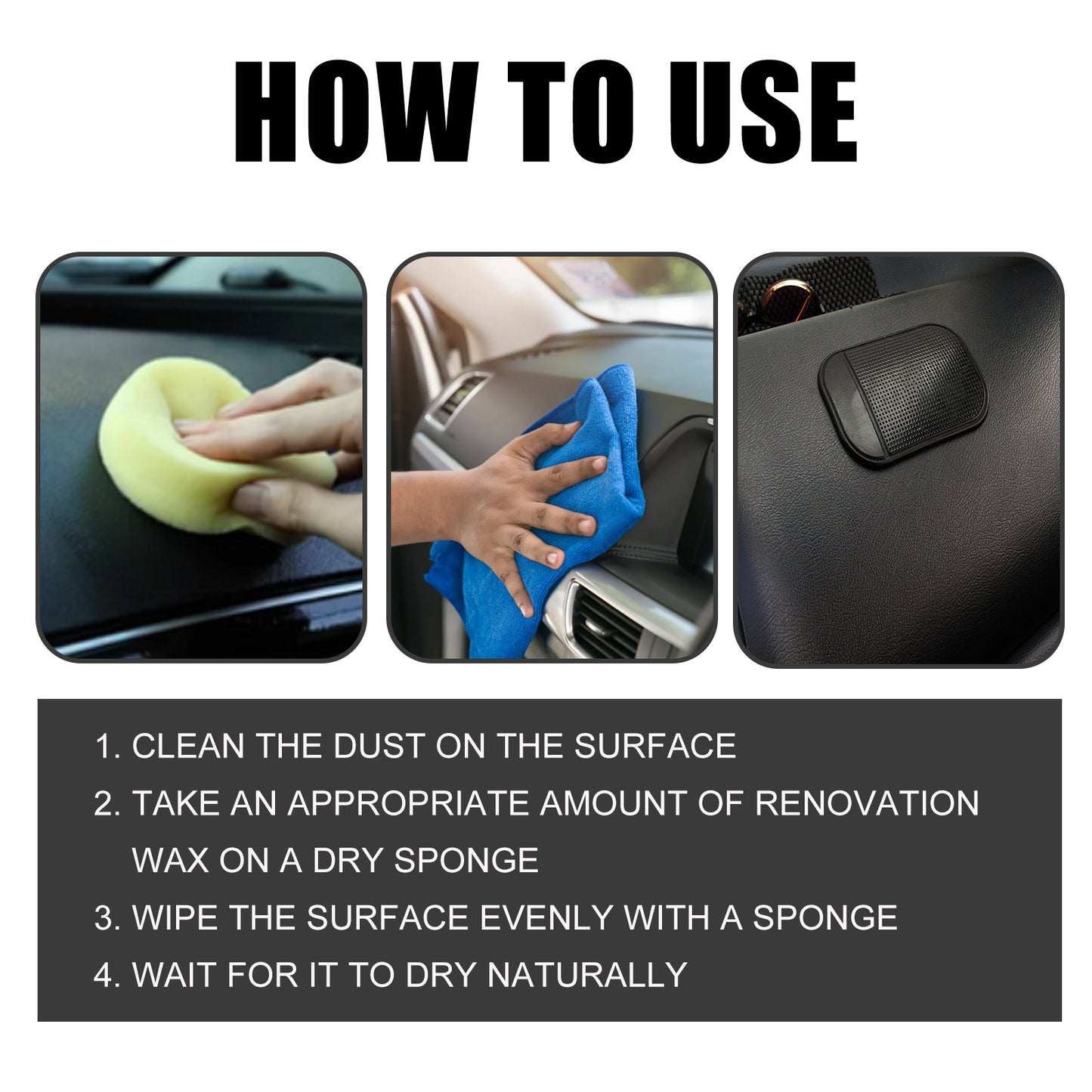 HOW TO USE

1. CLEAN THE DUST ON THE SURFACE
2. TAKE AN APPROPRIATE AMOUNT OF RENOVATION WAX ON A DRY SPONGE
3. WIPE THE SURFACE EVENLY WITH A SPONGE
4. WAIT FOR IT TO DRY NATURALLY