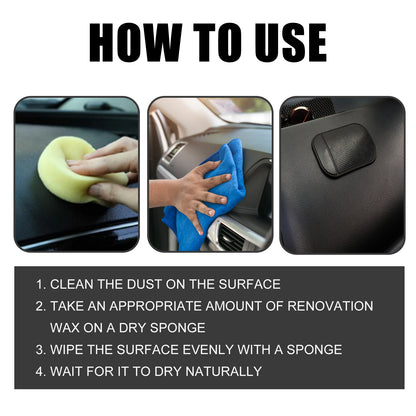 HOW TO USE

1. CLEAN THE DUST ON THE SURFACE
2. TAKE AN APPROPRIATE AMOUNT OF RENOVATION WAX ON A DRY SPONGE
3. WIPE THE SURFACE EVENLY WITH A SPONGE
4. WAIT FOR IT TO DRY NATURALLY