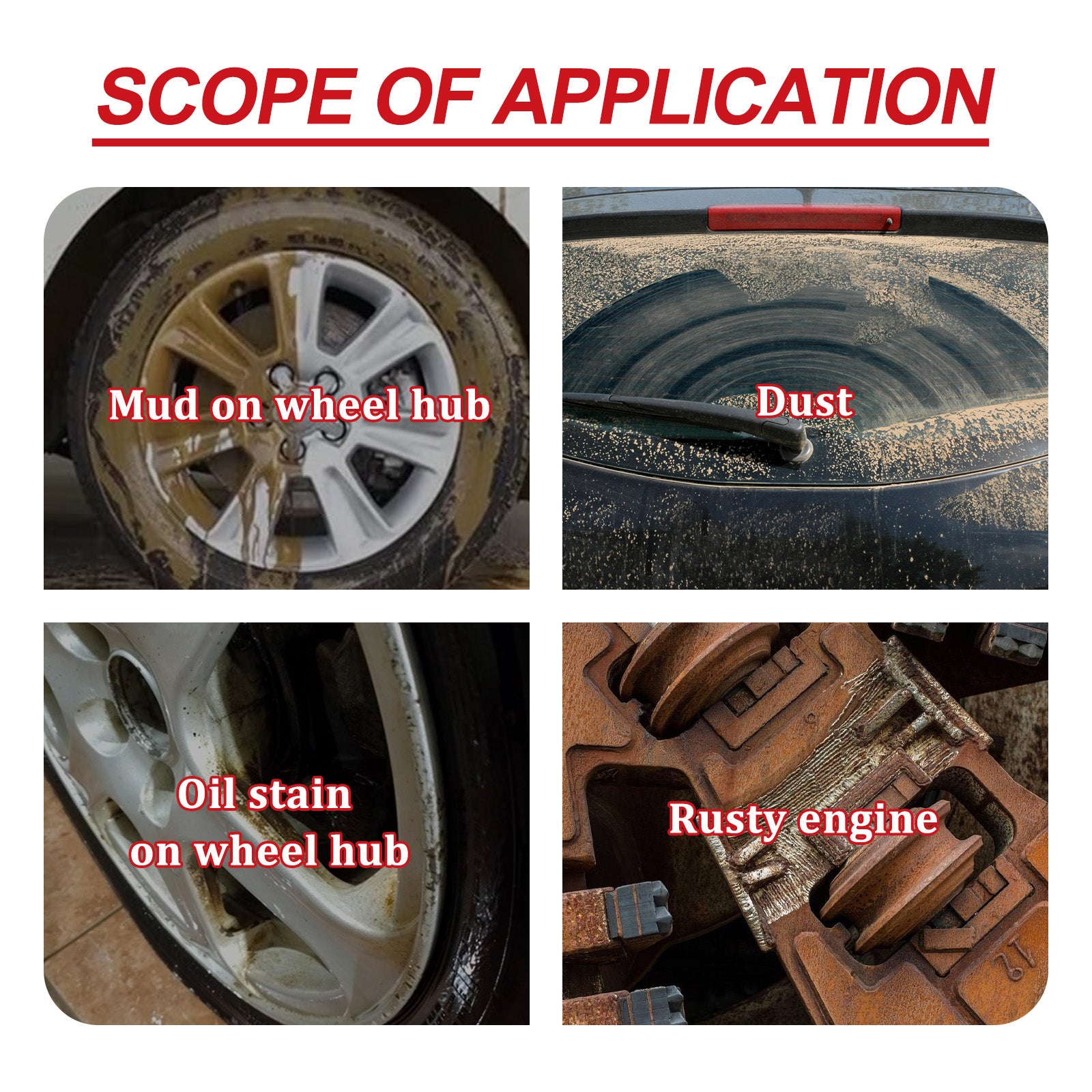 SCOPE OF APPLICATION

Mud on wheel hub

Dust

Oil stain on wheel hub

Rusty engine