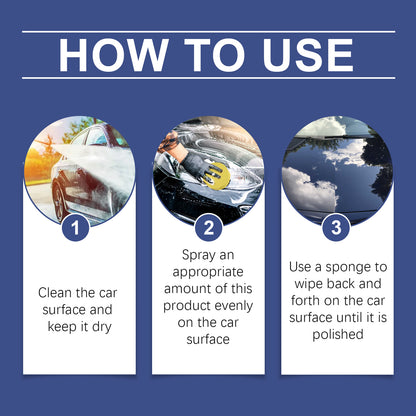 HOW TO USE

1

Clean the car surface and keep it dry

2

Spray an appropriate amount of this product evenly on the car surface

3

Use a sponge to wipe back and forth on the car surface until it is polished